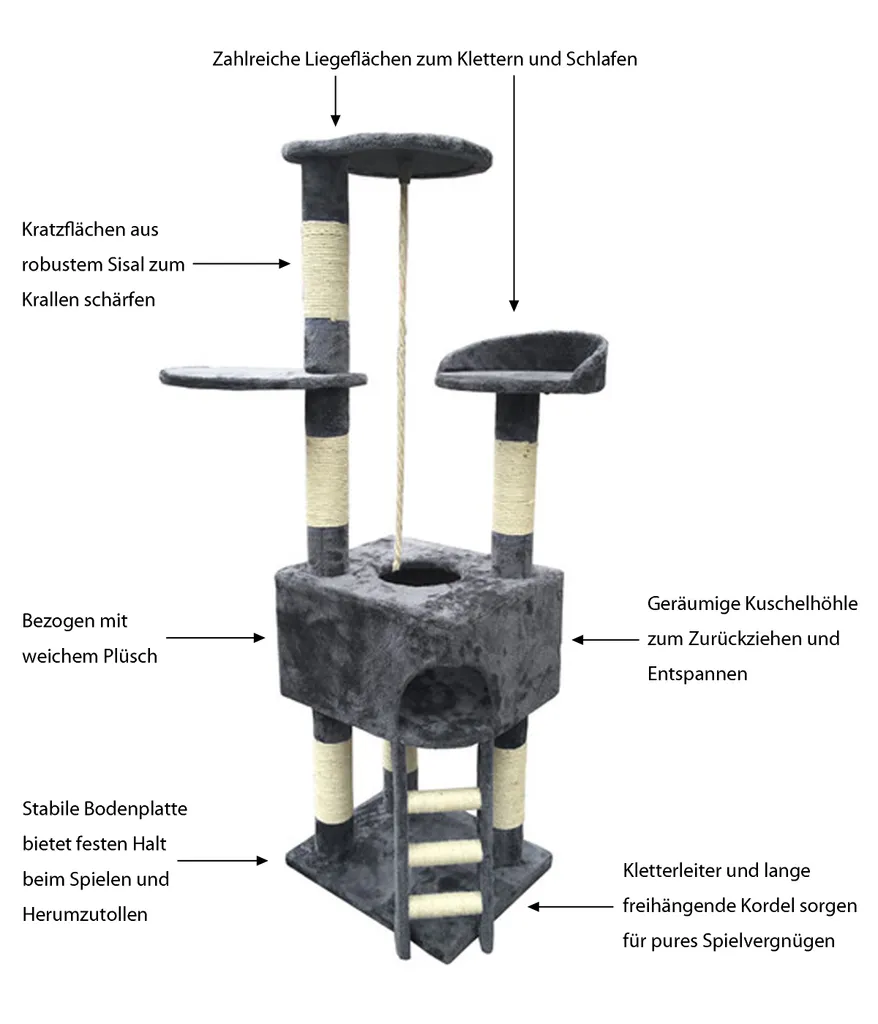 Zahlreiche Liegeflächen zum Klettern und Schlafen

Kratzflächen aus robustem Sisal zum Krallen schärfen

Bezogen mit weichem Plüsch

Geräumige Kuschelhöhle zum Zurückziehen und Entspannen

Stabile Bodenplatte bietet festen Halt beim Spielen und Herumzutollen

Kletterleiter und lange freihängende Kordel sorgen für pures Spielvergnügen