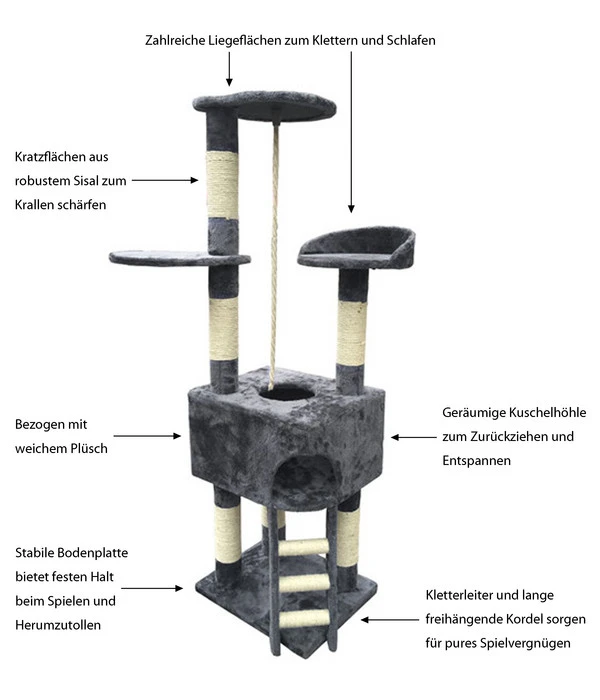 Zahlreiche Liegeflächen zum Klettern und Schlafen

Kratzflächen aus robustem Sisal zum Krallen schärfen

Bezogen mit weichem Plüsch

Geräumige Kuschelhöhle zum Zurückziehen und Entspannen

Stabile Bodenplatte bietet festen Halt beim Spielen und Herumzutollen

Kletterleiter und lange freihängende Kordel sorgen für pures Spielvergnügen