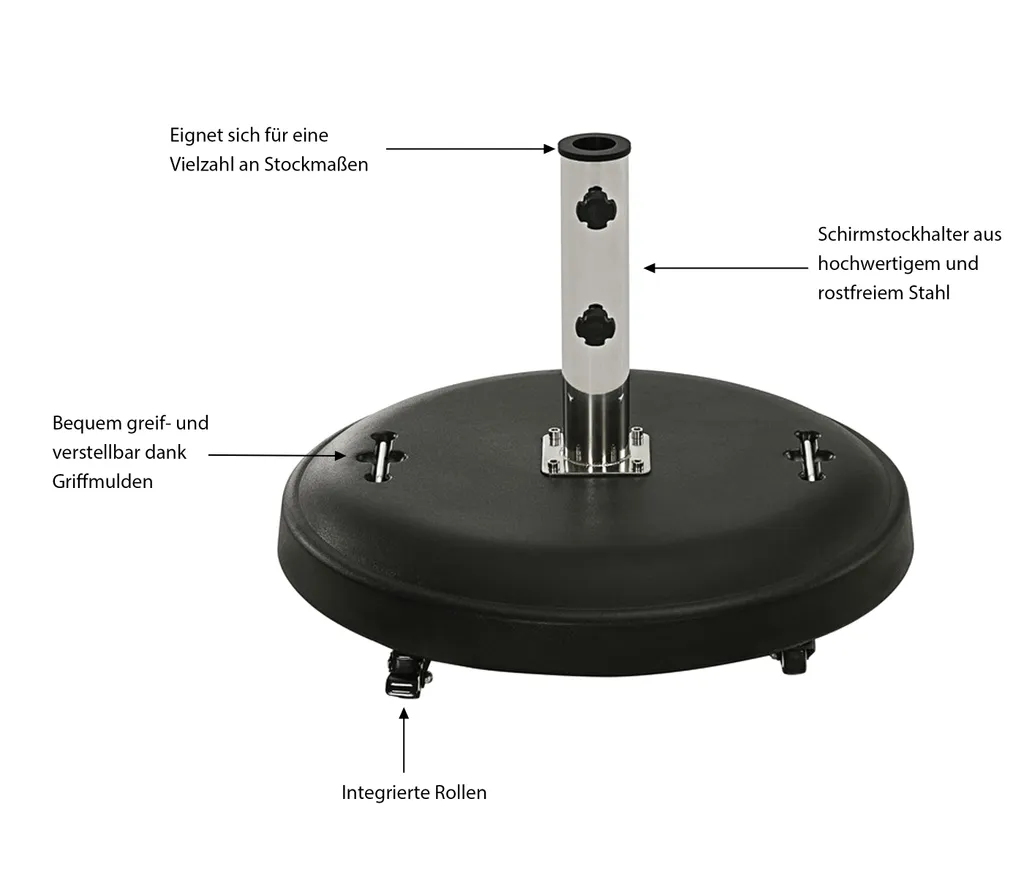 Eignet sich für eine Vielzahl an Stockmaßen

Schirmstockhalter aus hochwertigem und rostfreiem Stahl

Bequem greif- und verstellbar dank Griffmulden

Integrierte Rollen