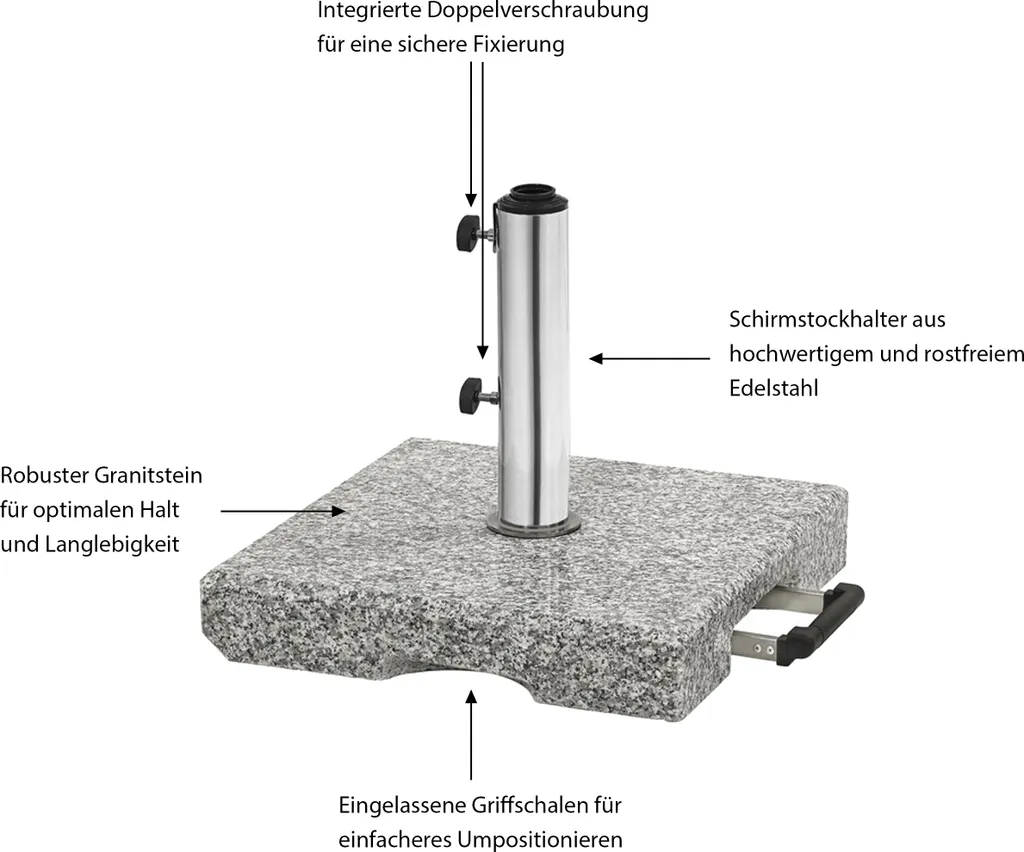 Integrierte Doppelverschraubung für eine sichere Fixierung

Schirmstockhalter aus hochwertigem und rostfreiem Edelstahl

Robuster Granitstein für optimalen Halt und Langlebigkeit

Eingelassene Griffschalen für einfacheres Umpositionieren