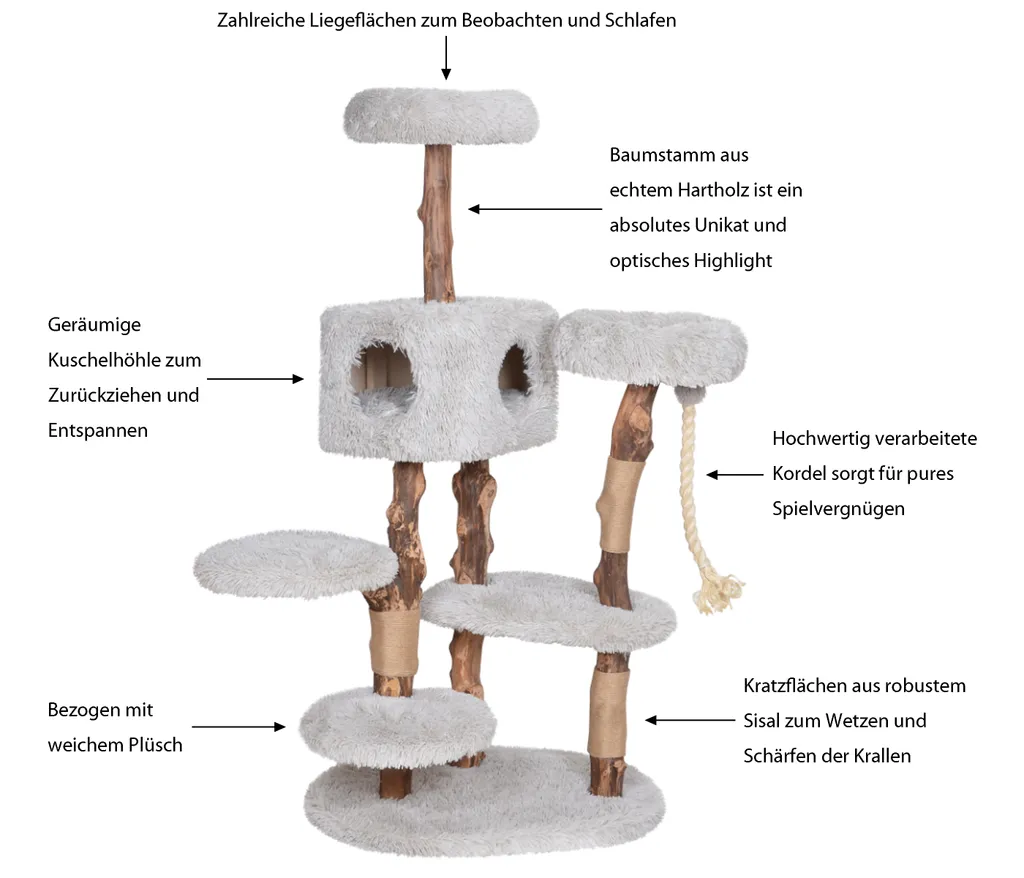 Zahlreiche Liegeflächen zum Beobachten und Schlafen

Baumstamm aus echtem Hartholz ist ein absolutes Unikat und optisches Highlight

Geräumige Kuschelhöhle zum Zurückziehen und Entspannen

Hochwertig verarbeitete Kordel sorgt für pures Spielvergnügen

Bezogen mit weichem Plüsch

Kratzflächen aus robustem Sisal zum Wetzen und Schärfen der Krallen