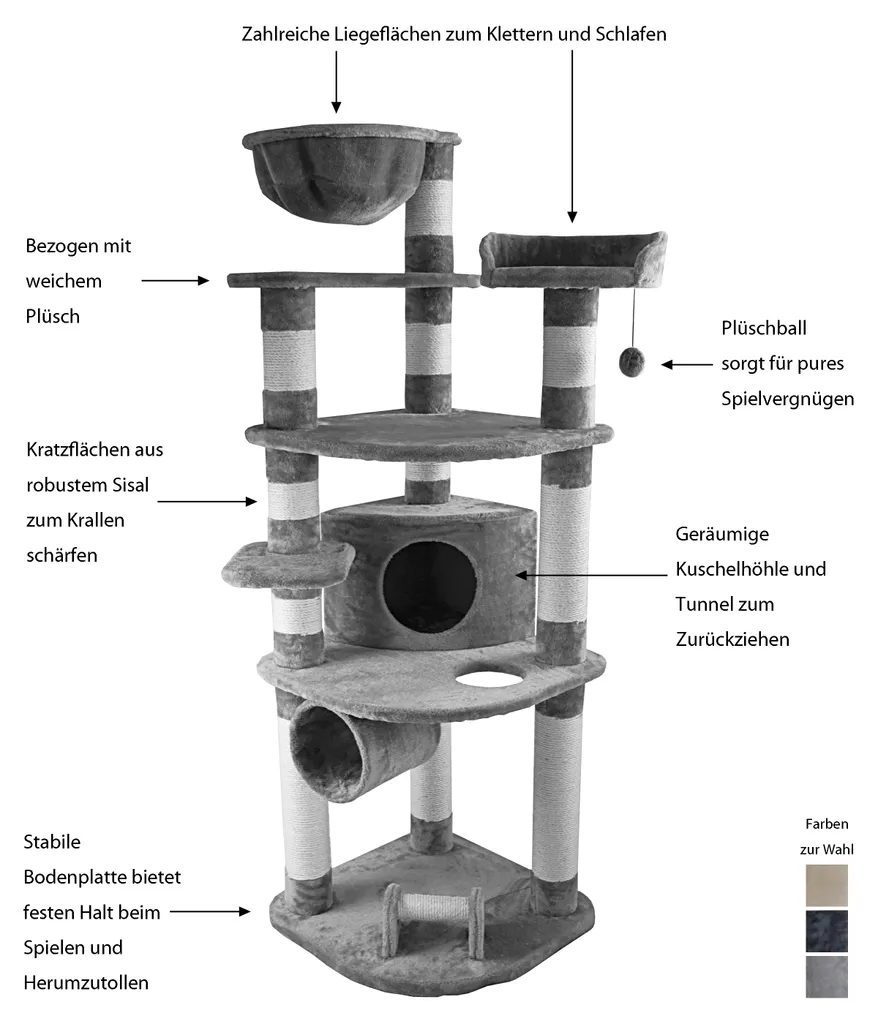 Zahlreiche Liegeflächen zum Klettern und Schlafen

Bezogen mit weichem Plüsch

Plüschball sorgt für pures Spielvergnügen

Kratzflächen aus robustem Sisal zum Krallen schärfen

Geräumige Kuschelhöhle und Tunnel zum Zurückziehen

Stabile Bodenplatte bietet festen Halt beim Spielen und Herumzutollen

Farben zur Wahl